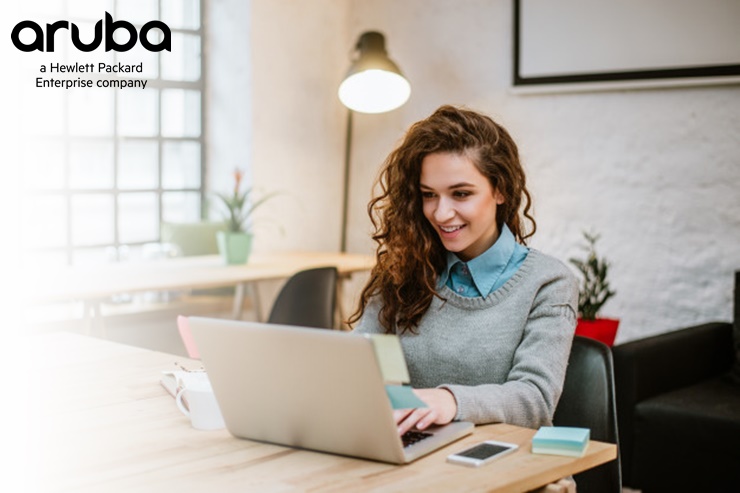 aruba
a Hewlett Packard Enterprise company